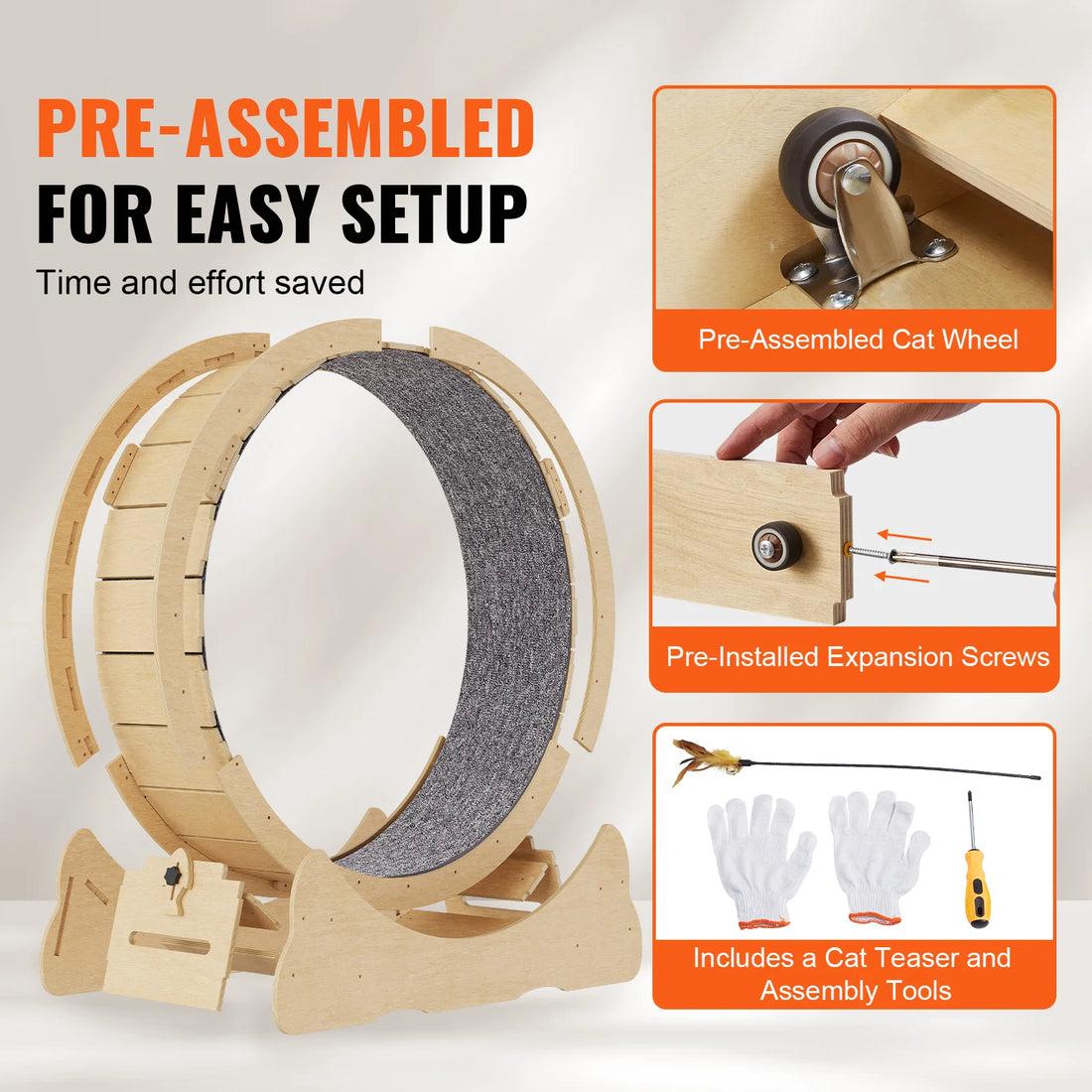 PRE-ASSEMBLED
FOR EASY SETUP
Time and effort saved

Pre-Assembled Cat Wheel

Pre-Installed Expansion Screws

Includes a Cat Teaser and Assembly Tools