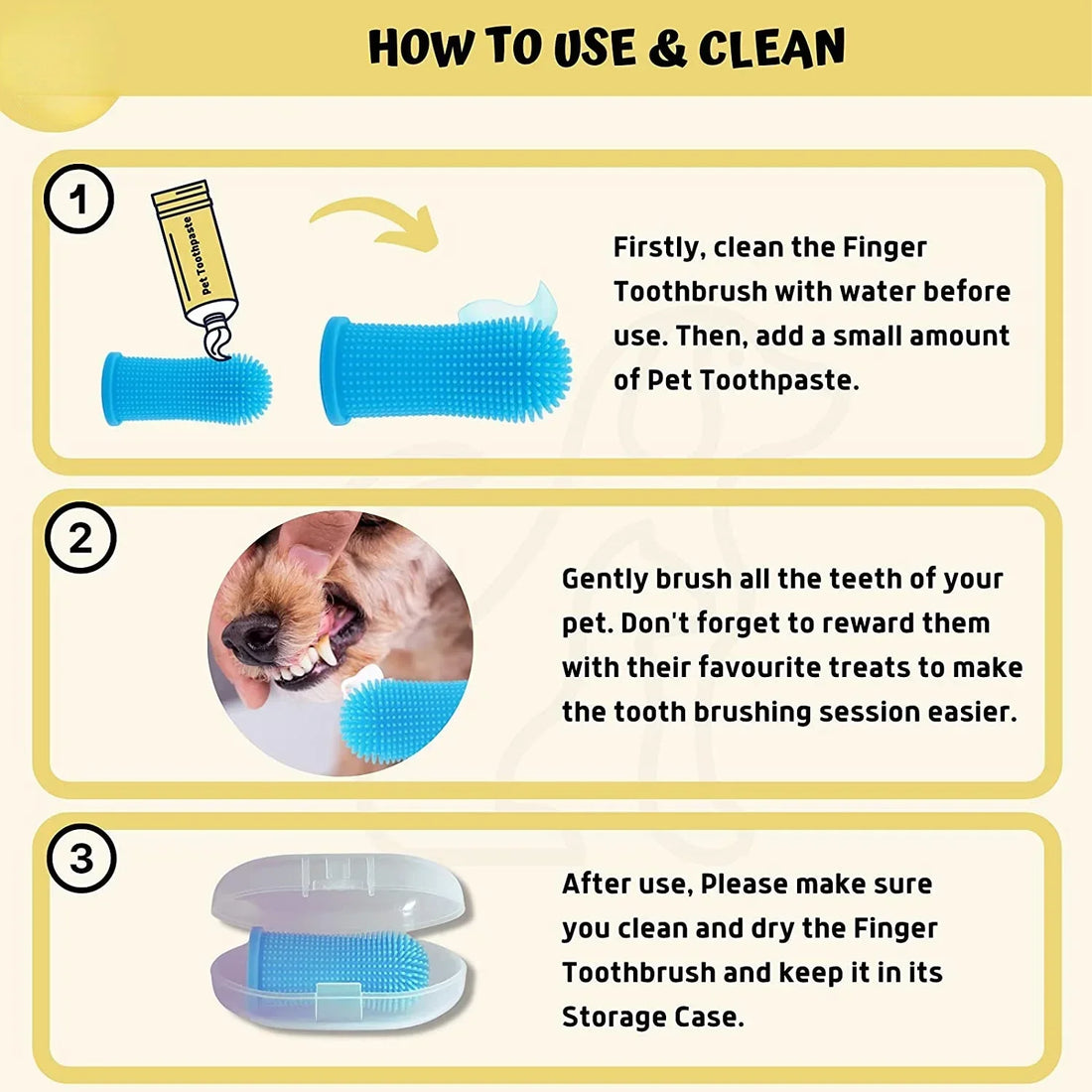 HOW TO USE & CLEAN

1

Pet Toothpaste

Firstly, clean the Finger Toothbrush with water before use. Then, add a small amount of Pet Toothpaste.

2

Gently brush all the teeth of your pet. Don't forget to reward them with their favourite treats to make the tooth brushing session easier.

3

After use, Please make sure you clean and dry the Finger Toothbrush and keep it in its Storage Case.